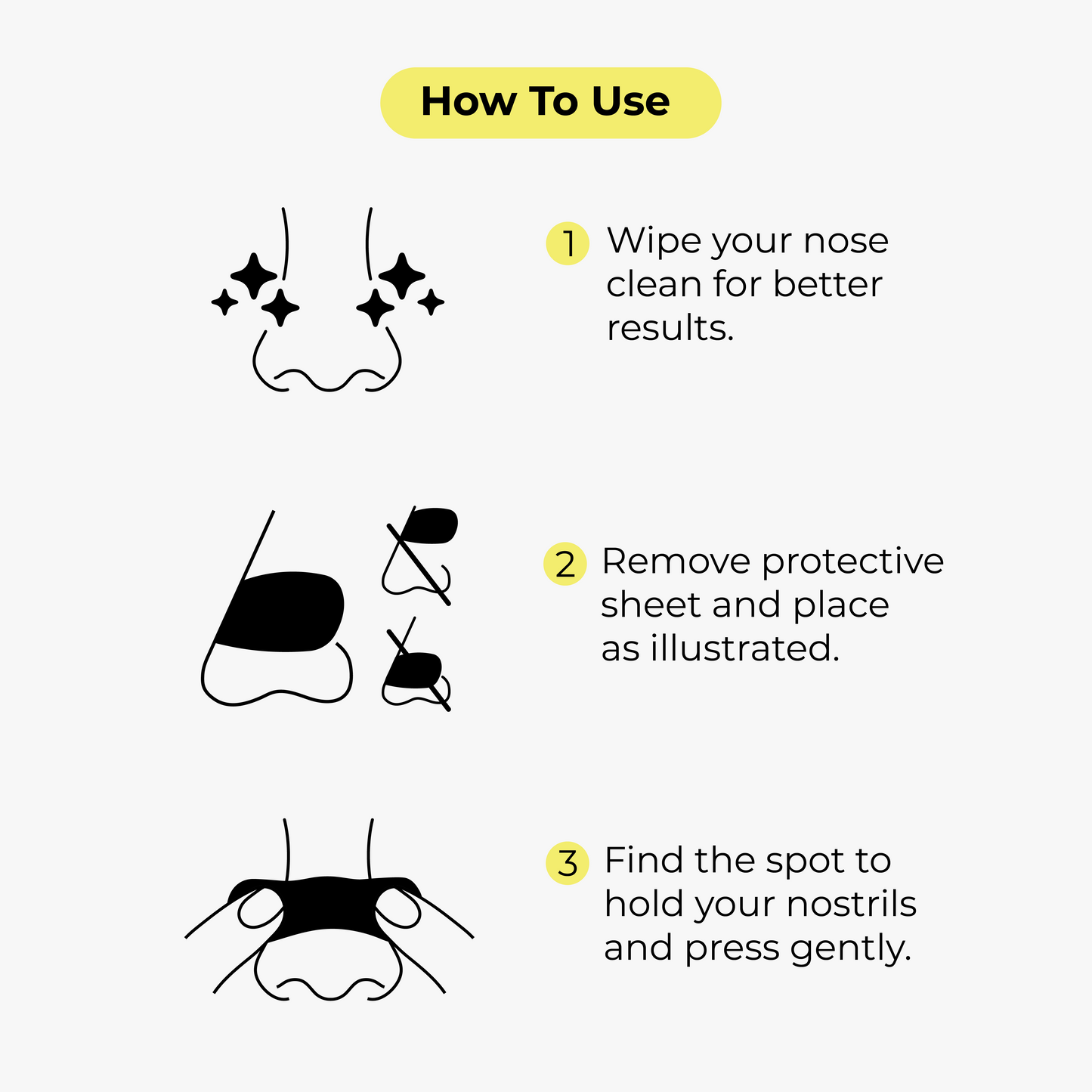 How To Use

1 Wipe your nose clean for better results.

2 Remove protective sheet and place as illustrated.

3 Find the spot to hold your nostrils and press gently.