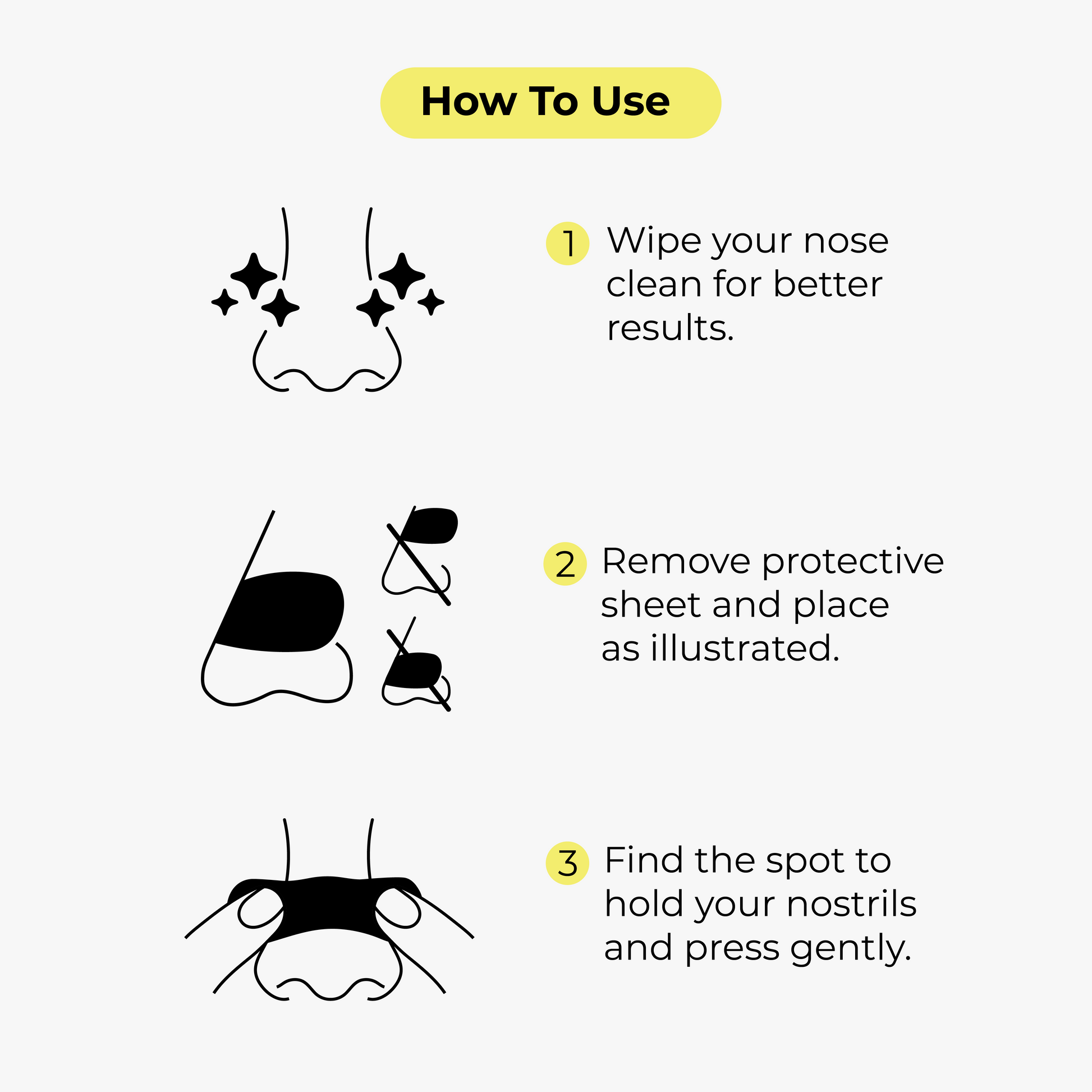 How To Use

1 Wipe your nose clean for better results.

2 Remove protective sheet and place as illustrated.

3 Find the spot to hold your nostrils and press gently.