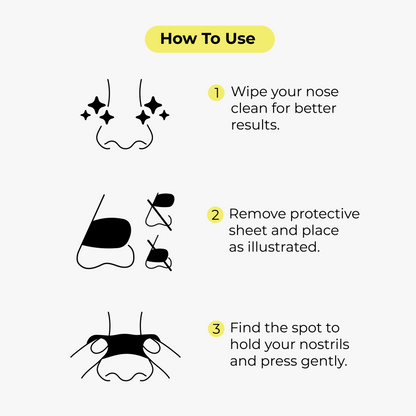 How To Use

1 Wipe your nose clean for better results.

2 Remove protective sheet and place as illustrated.

3 Find the spot to hold your nostrils and press gently.